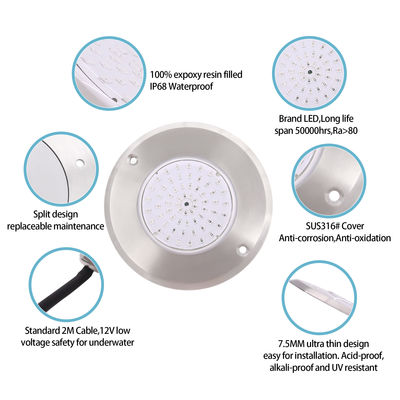 100% expoxy resin filled
IP68 Waterproof

Brand LED,Long life
span 50000hrs,Ra>80

Split design
replaceable maintenance

SUS316# Cover
Anti-corrosion,Anti-oxidation

Standard 2M Cable,12V low
voltage safety for underwater

7.5MM ultra thin design
easy for installation. Acid-proof,
alkali-proof and UV resistant